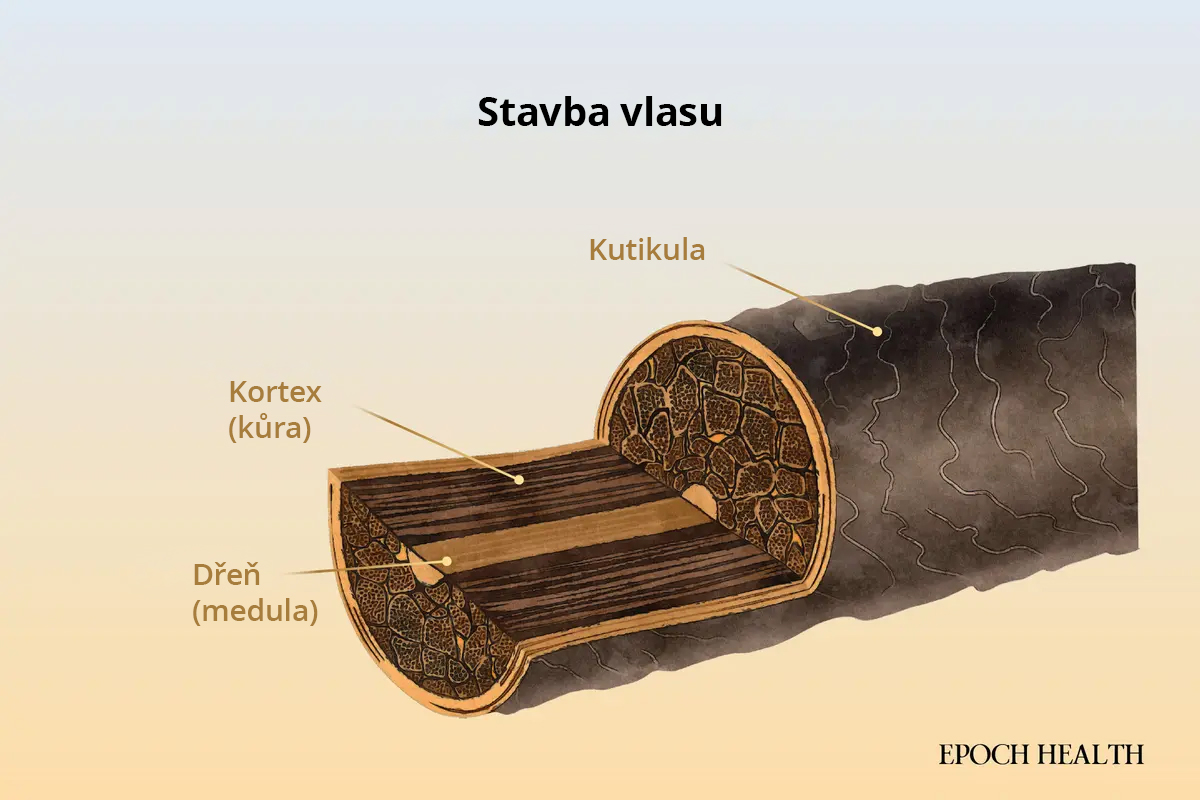 Stavba vlasu

Kutikula

Kortex
(kůra)

Dřeň
(medula)

EPOCH HEALTH