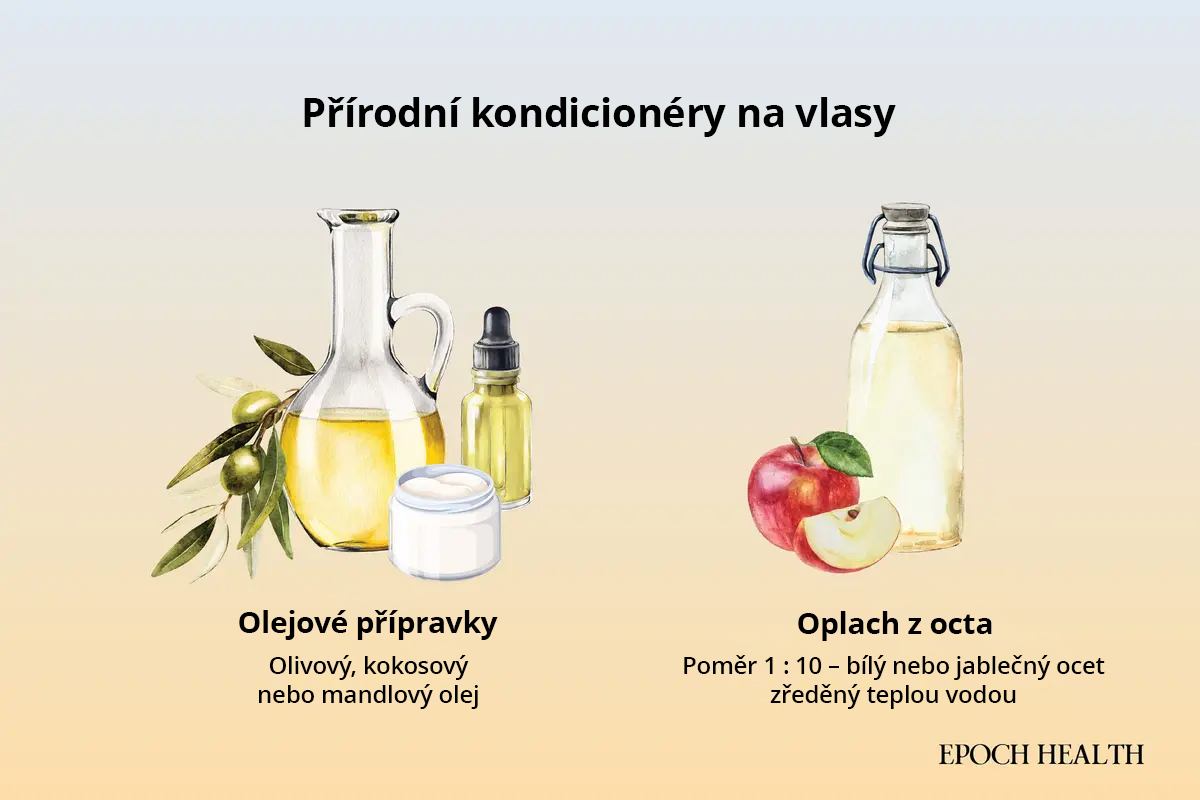 Přírodní kondicionéry na vlasy

Olejové přípravky
Olivový, kokosový nebo mandlový olej

Oplach z octa
Poměr 1 : 10 – bílý nebo jablečný ocet zředěný teplou vodou

EPOCH HEALTH