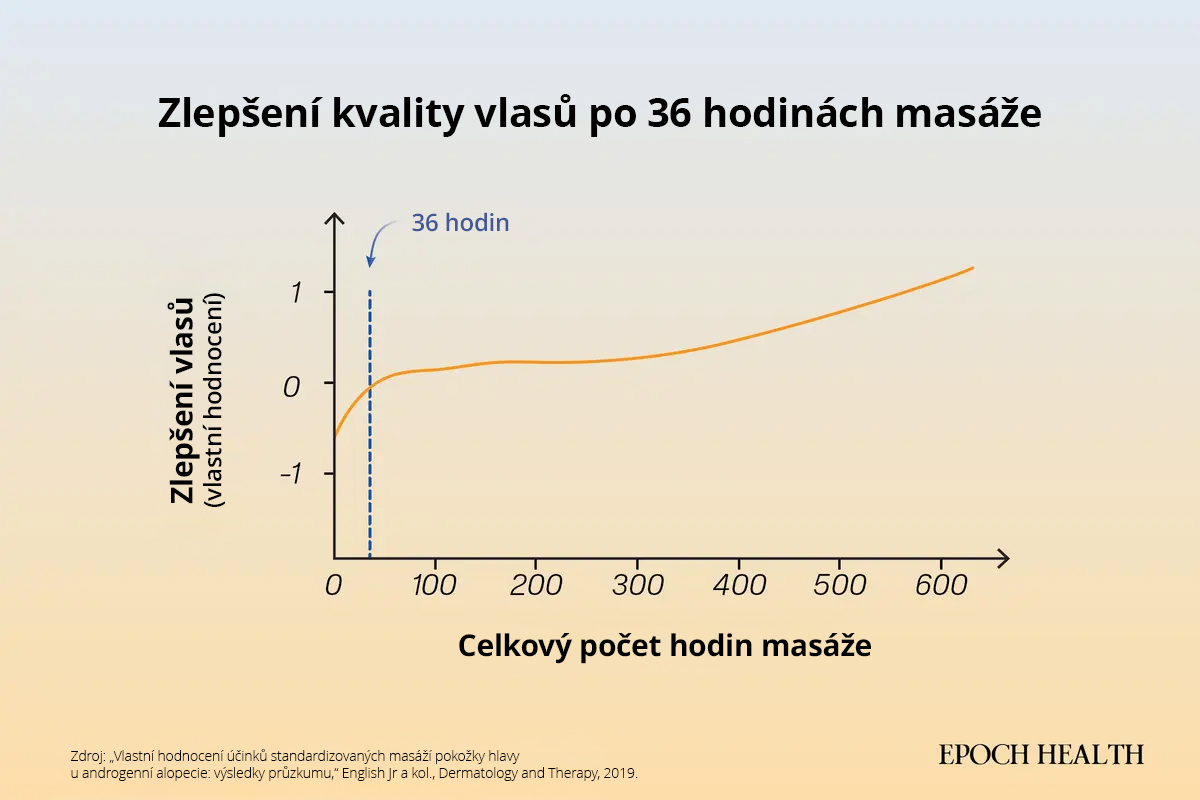 Zlepšení kvality vlasů po 36 hodinách masáže

36 hodin

Zlepšení vlasů
(vlastní hodnocení)

1
0
-1

0 100 200 300 400 500 600

Celkový počet hodin masáže

Zdroj: „Vlastní hodnocení účinků standardizovaných masáží pokožky hlavy u androgenní alopecie: výsledky průzkumu," English Jr a kol., Dermatology and Therapy, 2019.

EPOCH HEALTH